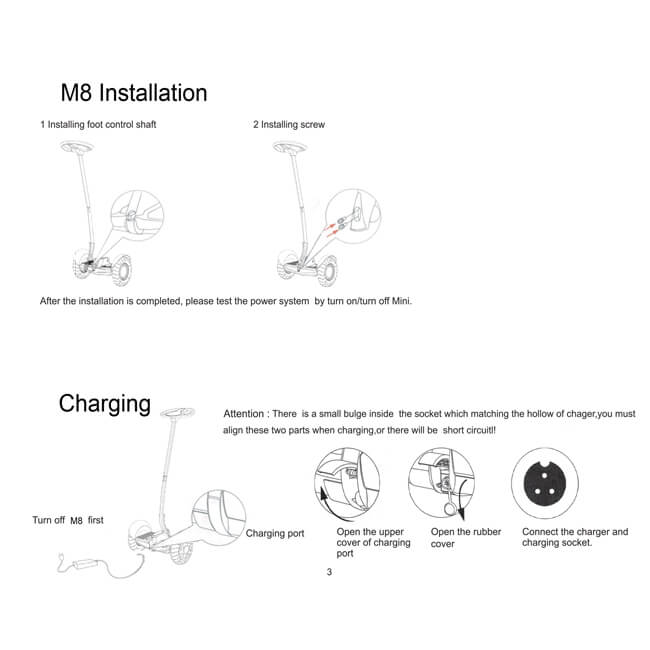 M8 Installation

1 Installing foot control shaft

2 Installing screw

After the installation is completed, please test the power system by turn on/turn off Mini.

Charging

Attention : There is a small bulge inside the socket which matching the hollow of chager,you must align these two parts when charging,or there will be short circuitl!

Turn off M8 first

Charging port

Open the upper cover of charging port

Open the rubber cover

Connect the charger and charging socket.

3